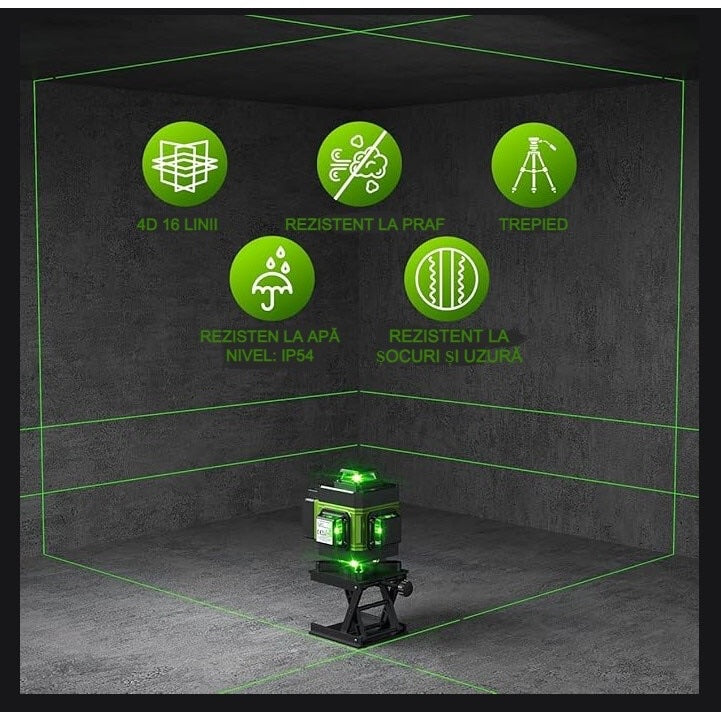 4D 16 LINII

REZISTENT LA PRAF

TREPIED

REZISTEN LA APĂ
NIVEL: IP54

REZISTENT LA
ȘOCURI ȘI UZURĂ