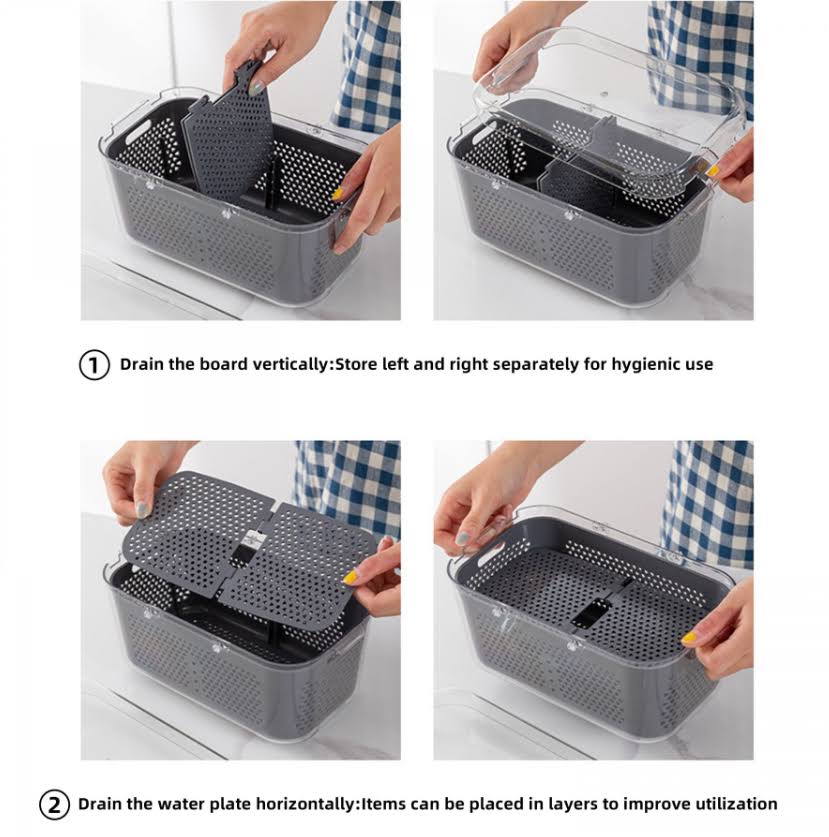 ① Drain the board vertically:Store left and right separately for hygienic use

② Drain the water plate horizontally:Items can be placed in layers to improve utilization